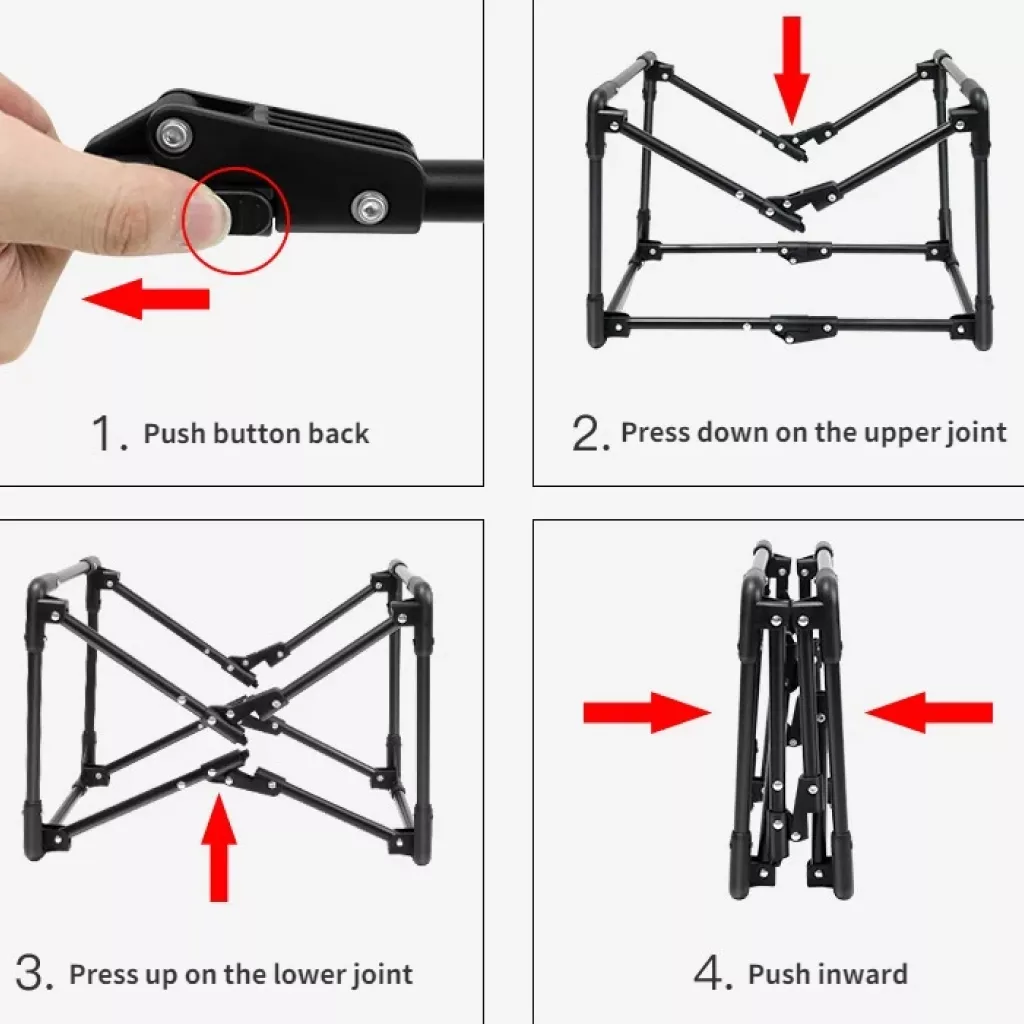 1. Push button back

2. Press down on the upper joint

3. Press up on the lower joint

4. Push inward