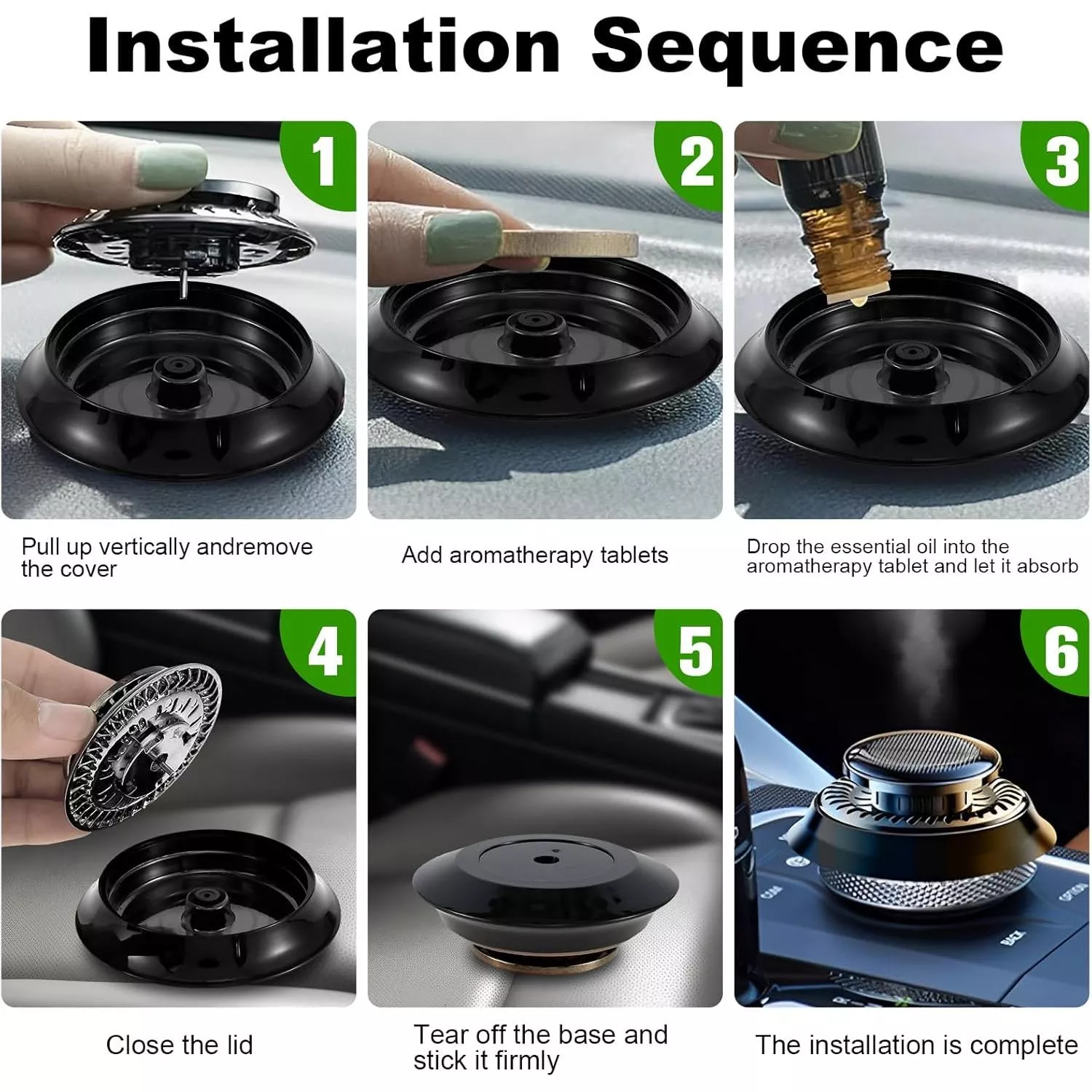 Installation Sequence

1

Pull up vertically andremove the cover

2

Add aromatherapy tablets

3

Drop the essential oil into the aromatherapy tablet and let it absorb

4

Close the lid

5

Tear off the base and stick it firmly

6

The installation is complete